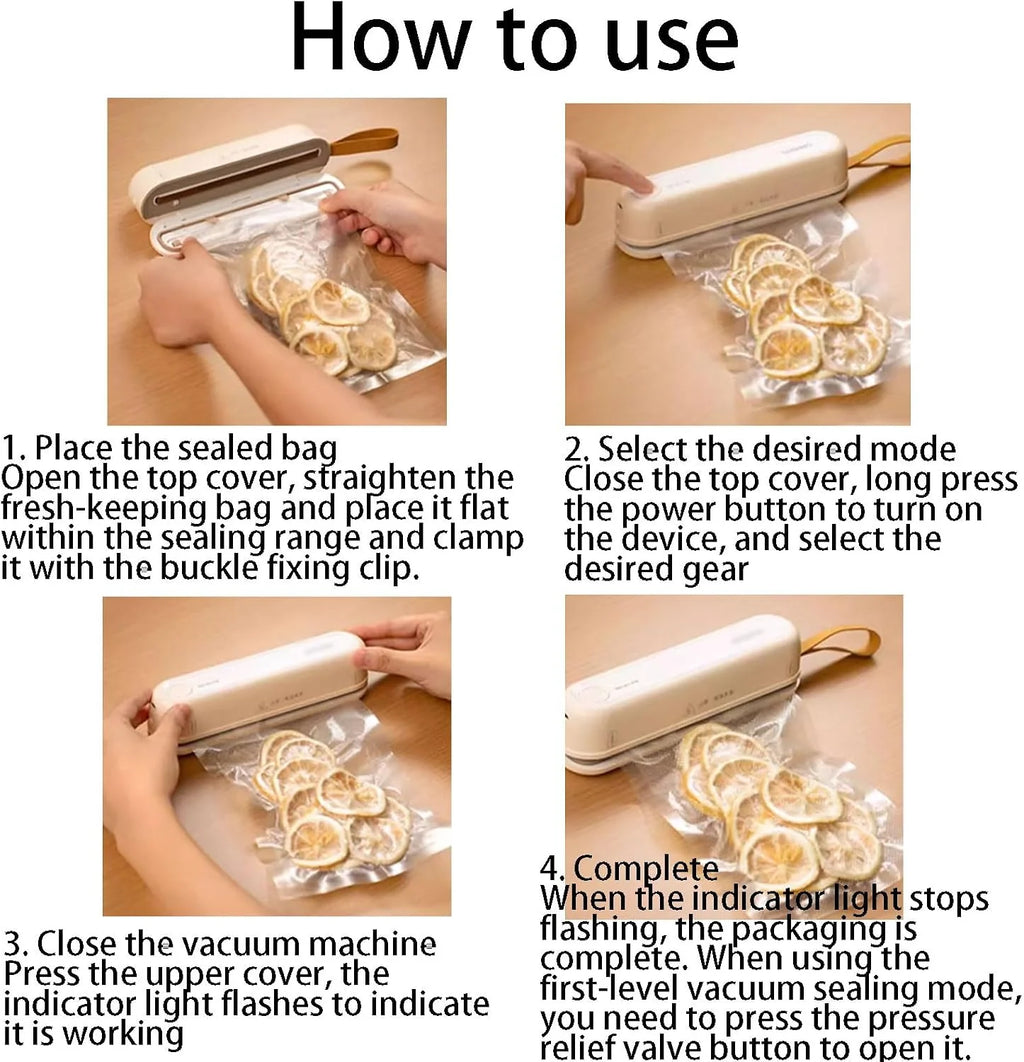 How to use

1. Place the sealed bag
Open the top cover, straighten the fresh-keeping bag and place it flat within the sealing range and clamp it with the buckle fixing clip.

2. Select the desired mode
Close the top cover, long press the power button to turn on the device, and select the desired gear

3. Close the vacuum machine
Press the upper cover, the indicator light flashes to indicate it is working

4. Complete
When the indicator light stops flashing, the packaging is complete. When using the first-level vacuum sealing mode, you need to press the pressure relief valve button to open it.