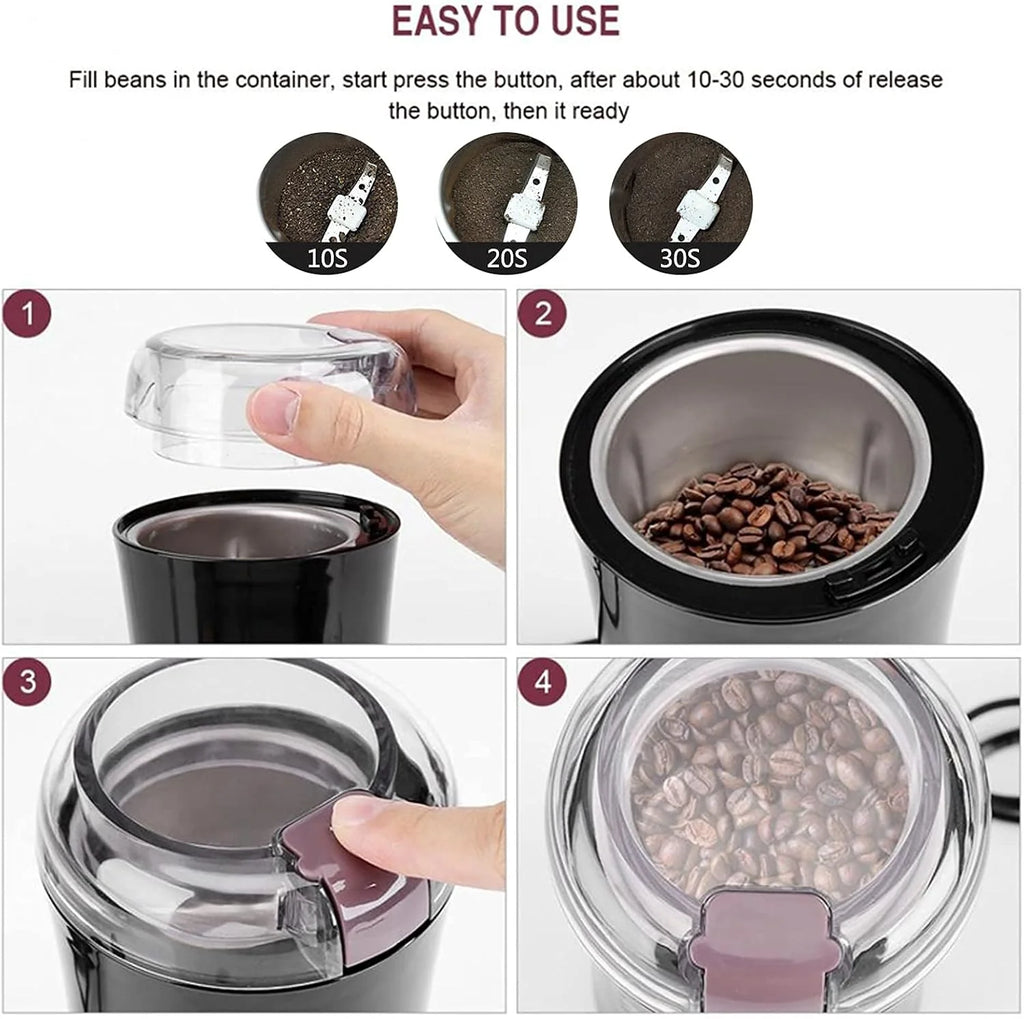 EASY TO USE

Fill beans in the container, start press the button, after about 10-30 seconds of release the button, then it ready

10S

20S

30S

1

2

3

4