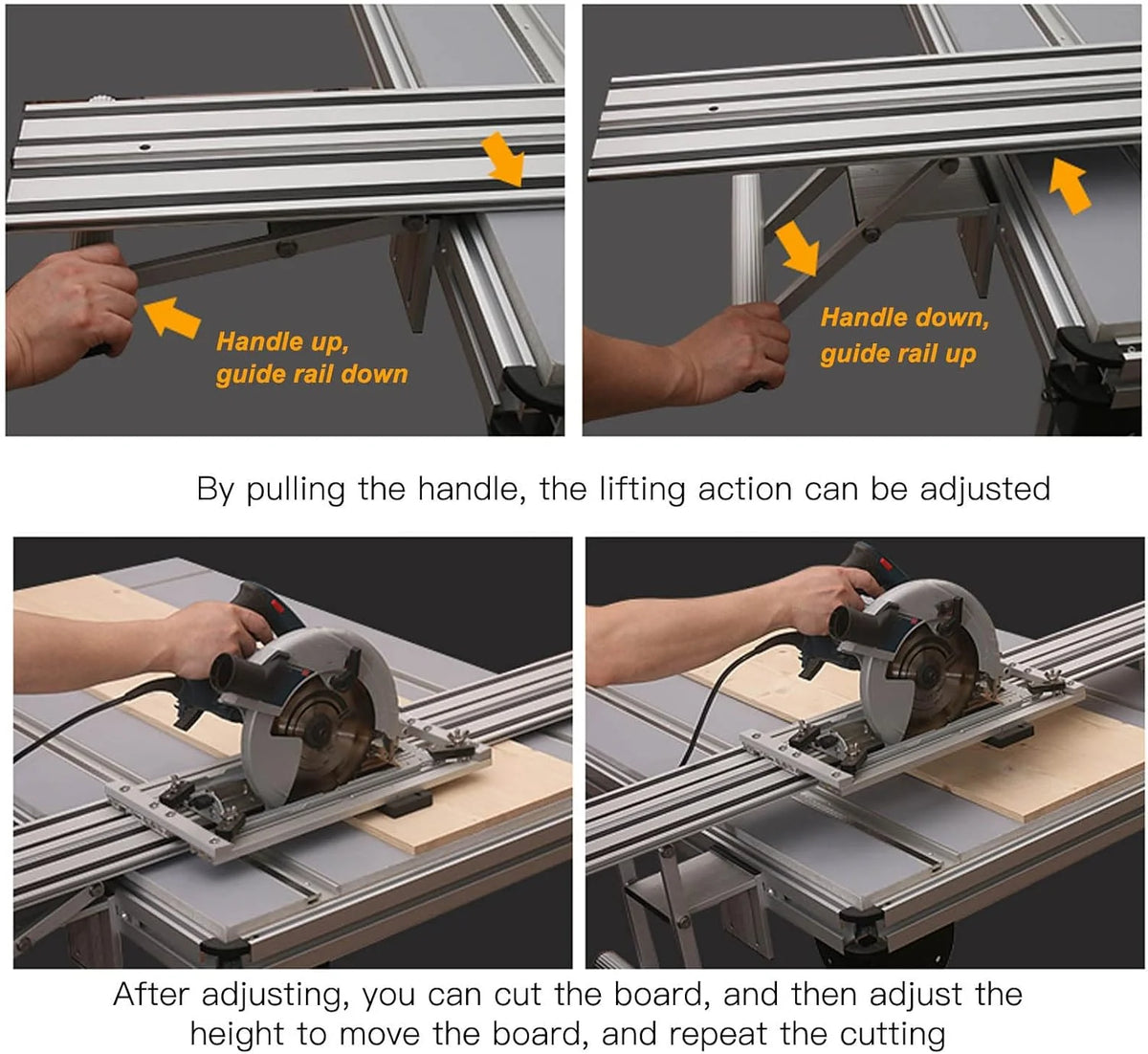 Handle up, guide rail down

Handle down, guide rail up

By pulling the handle, the lifting action can be adjusted

After adjusting, you can cut the board, and then adjust the height to move the board, and repeat the cutting