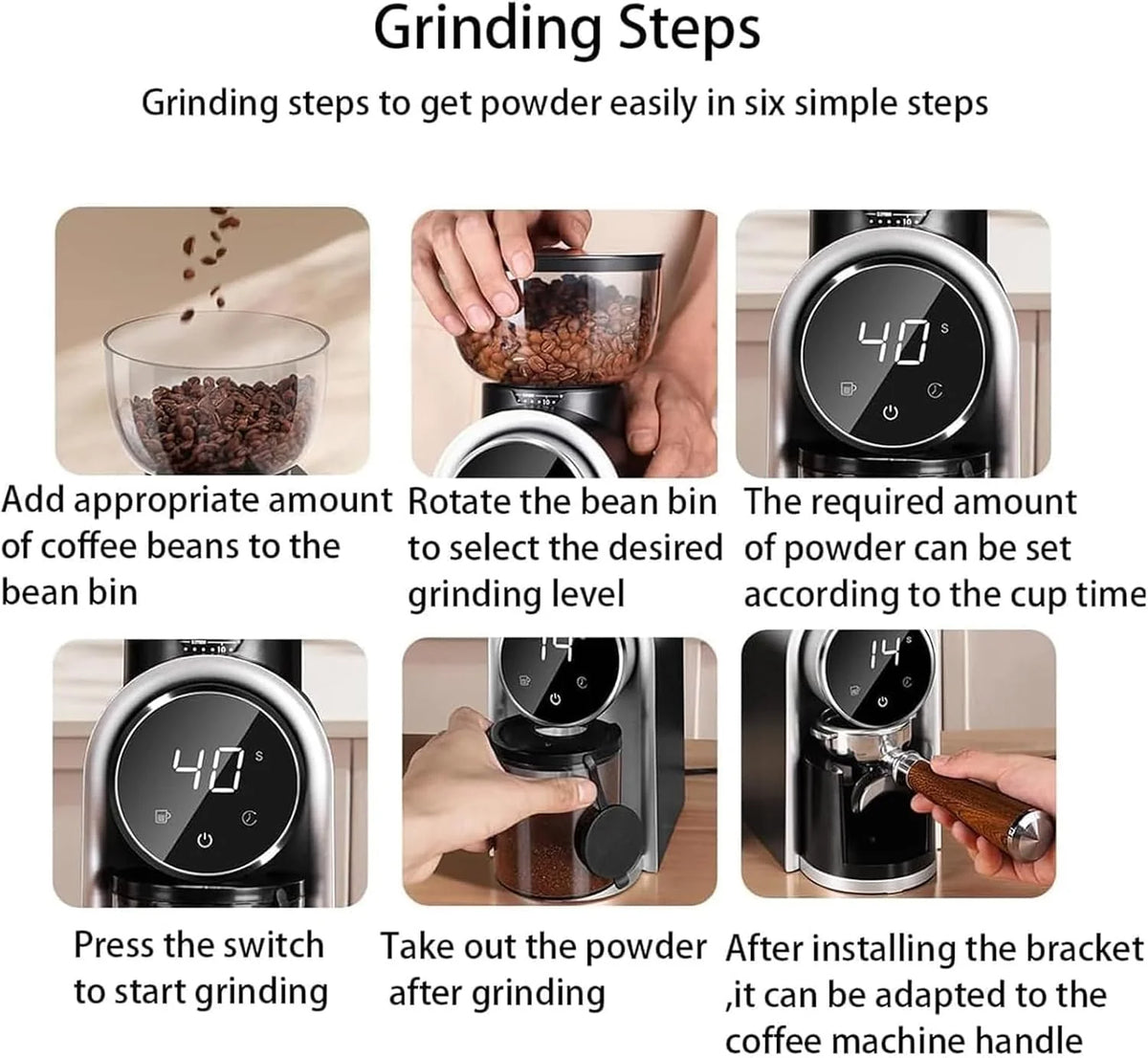 Grinding Steps

Grinding steps to get powder easily in six simple steps

40 s

Add appropriate amount of coffee beans to the bean bin

Rotate the bean bin to select the desired grinding level

The required amount of powder can be set according to the cup time

40 s

14

14 s

Press the switch to start grinding

Take out the powder after grinding

After installing the bracket ,it can be adapted to the coffee machine handle