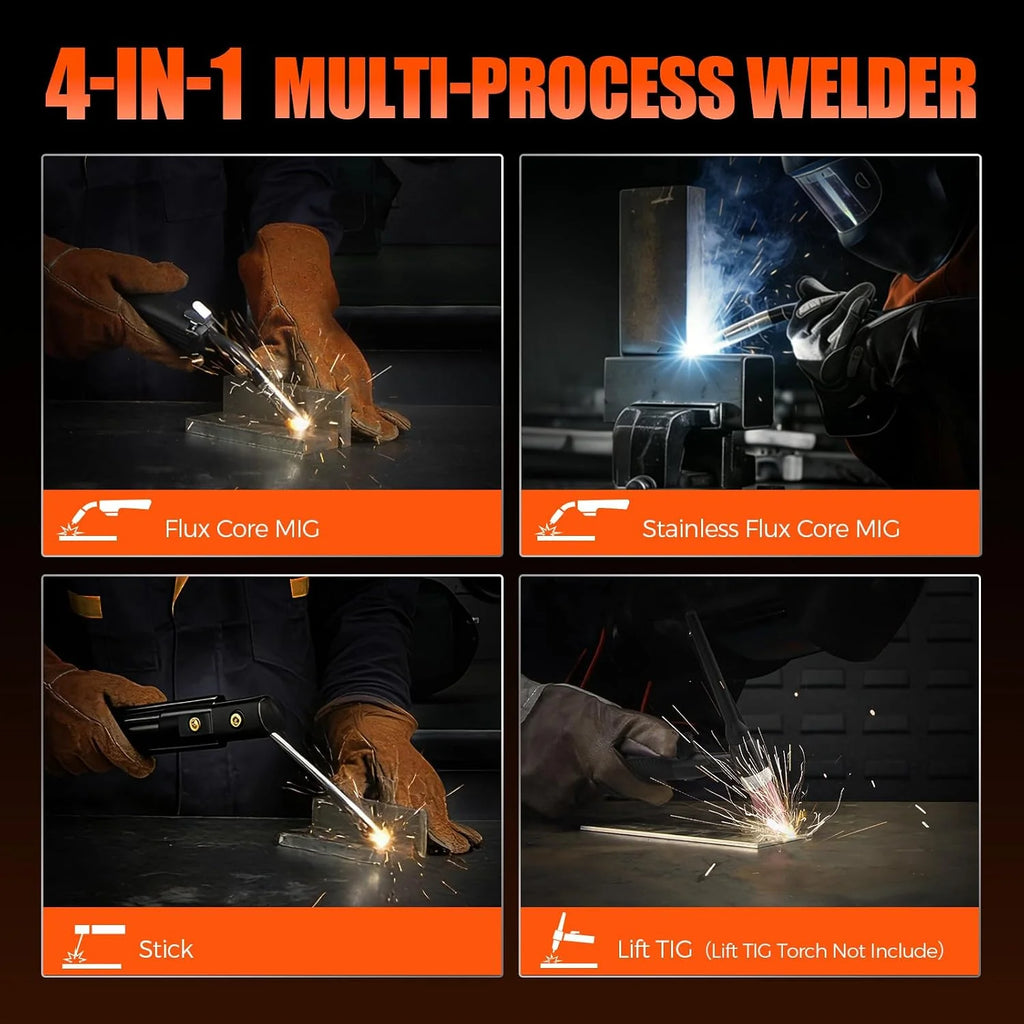 4-IN-1 MULTI-PROCESS WELDER

Flux Core MIG

Stainless Flux Core MIG

Stick

Lift TIG (Lift TIG Torch Not Include)