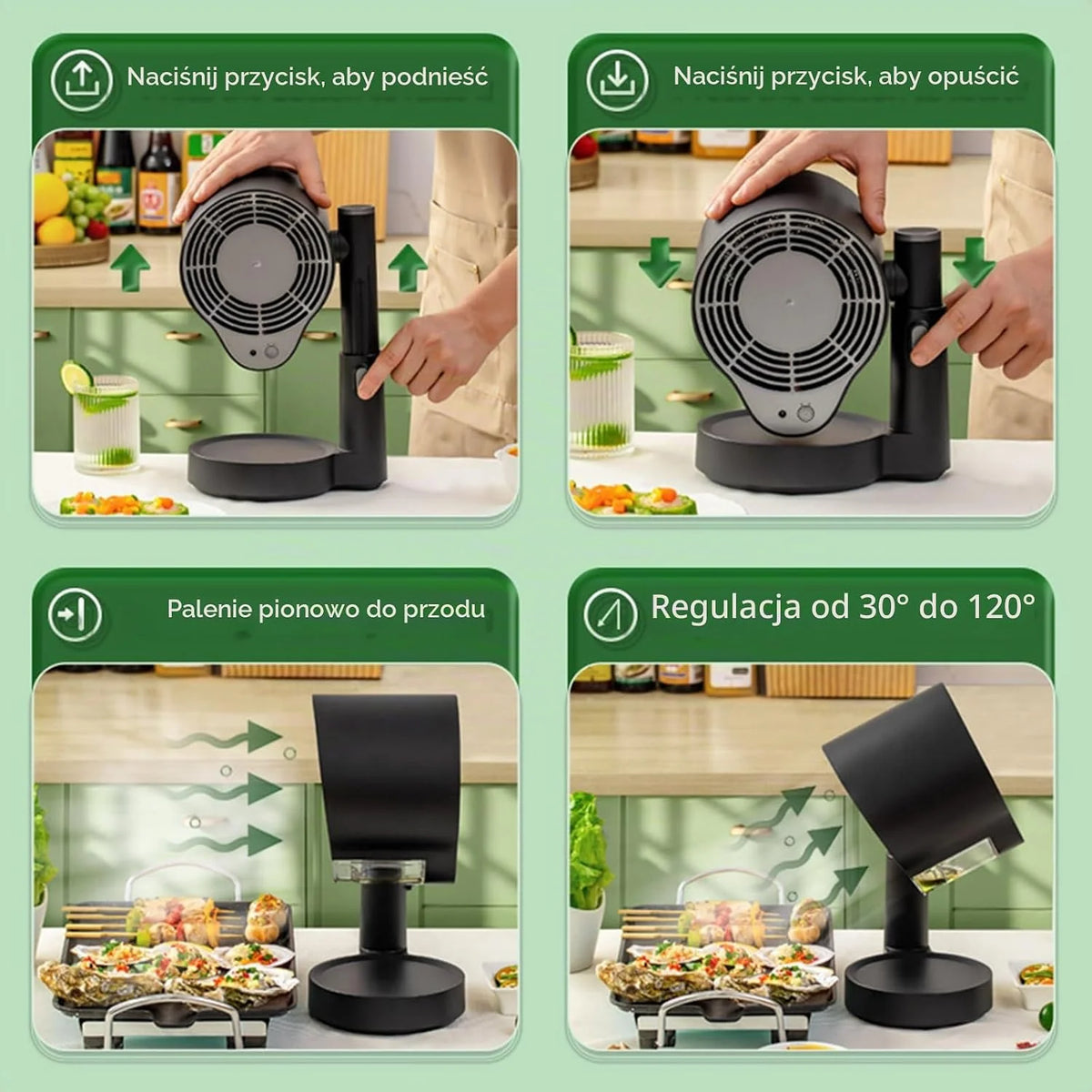 Naciśnij przycisk, aby podnieść

Naciśnij przycisk, aby opuścić

Palenie pionowo do przodu

Regulacja od 30° do 120°