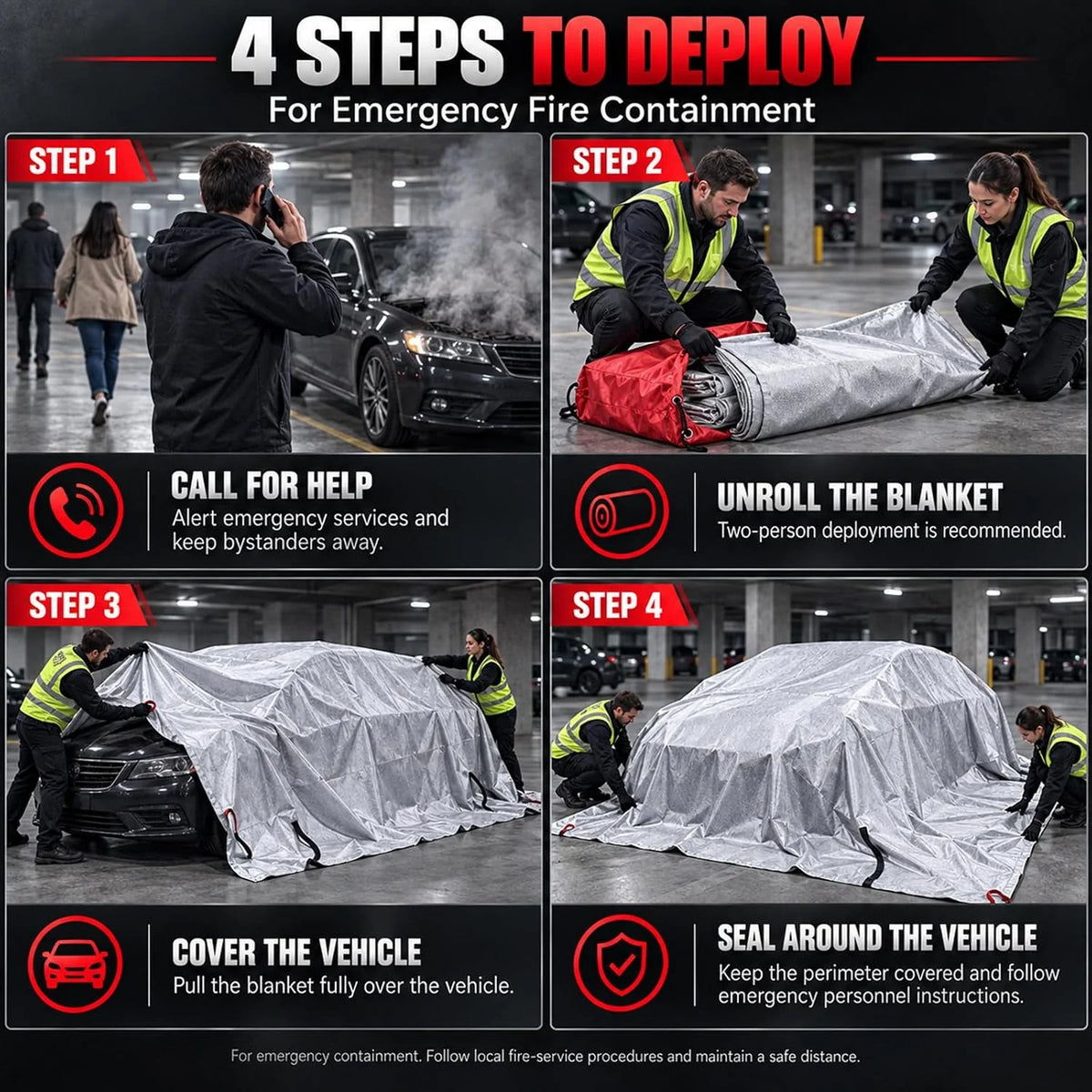 4 STEPS TO DEPLOY
For Emergency Fire Containment

STEP 1

CALL FOR HELP
Alert emergency services and keep bystanders away.

STEP 2

UNROLL THE BLANKET
Two-person deployment is recommended.

STEP 3

COVER THE VEHICLE
Pull the blanket fully over the vehicle.

STEP 4

SEAL AROUND THE VEHICLE
Keep the perimeter covered and follow emergency personnel instructions.

For emergency containment. Follow local fire-service procedures and maintain a safe distance.