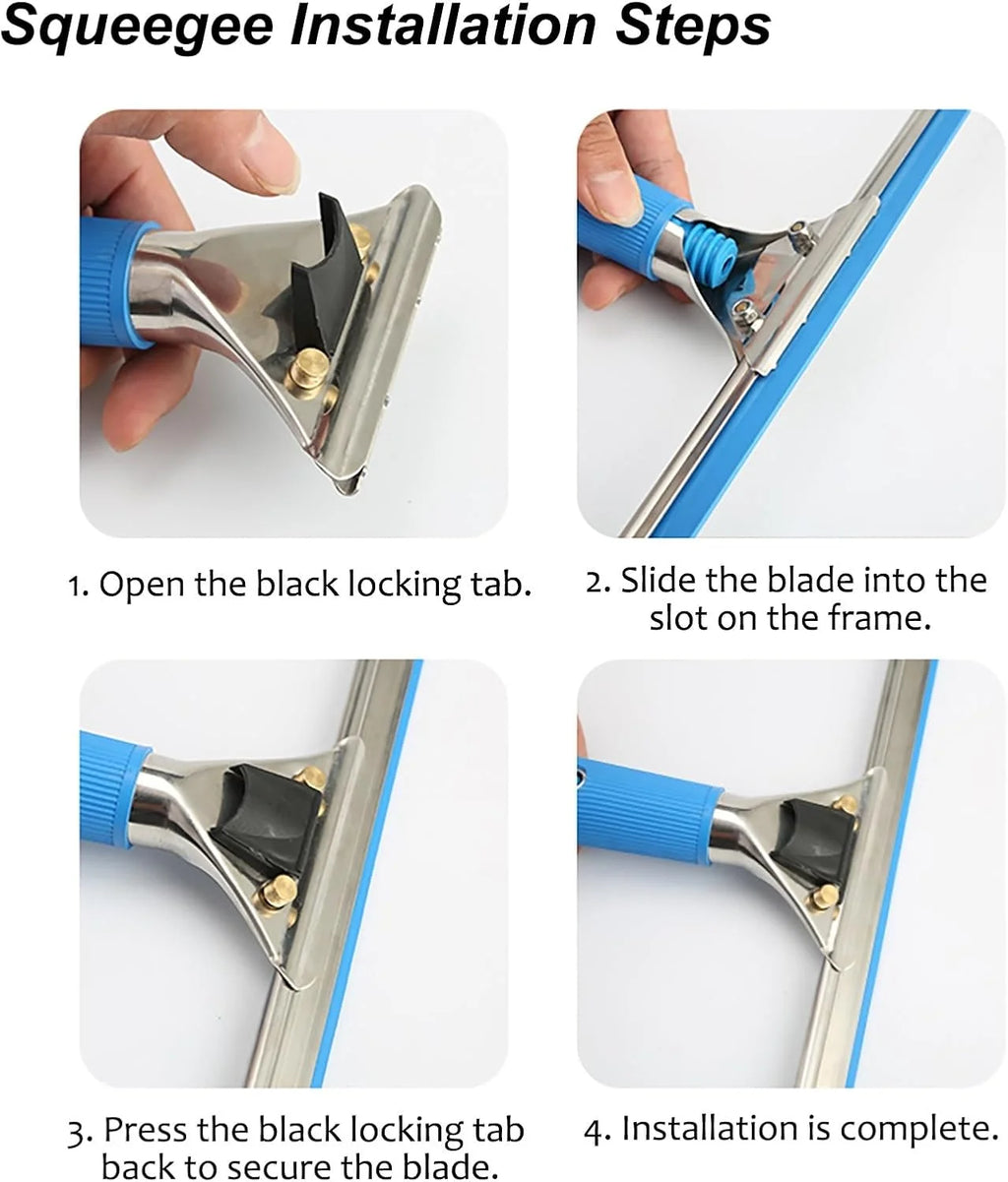 Squeegee Installation Steps

1. Open the black locking tab.

2. Slide the blade into the slot on the frame.

3. Press the black locking tab back to secure the blade.

4. Installation is complete.